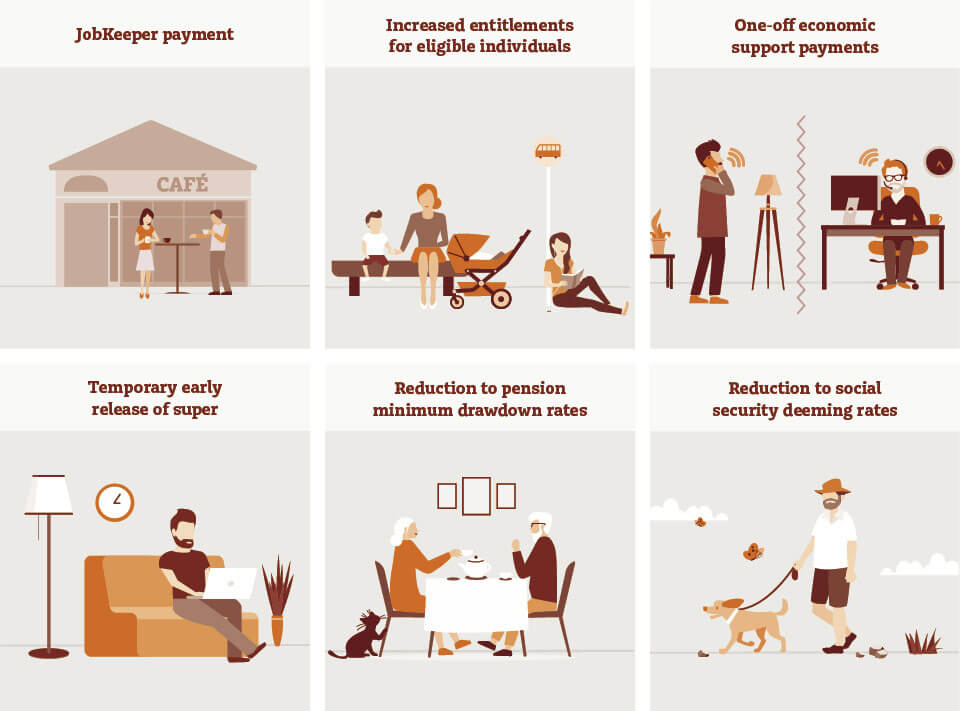 JobKeeper payment

CAFÉ

Increased entitlements for eligible individuals

One-off economic support payments

Temporary early release of super

Reduction to pension minimum drawdown rates

Reduction to social security deeming rates